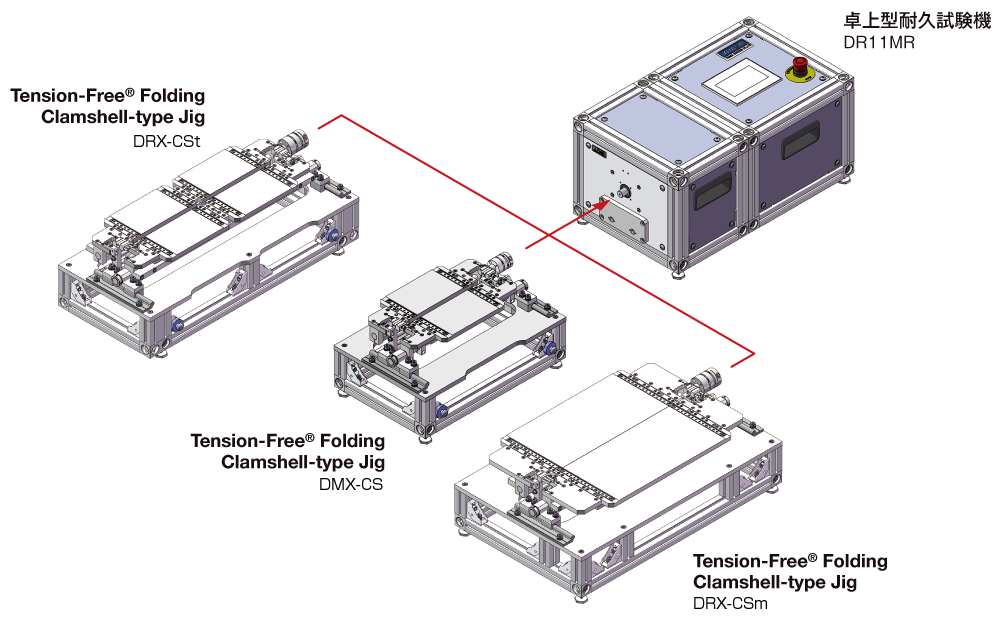 卓上型耐久試験機
DR11MR

Tension-Free® Folding Clamshell-type Jig
DRX-CSt

Tension-Free® Folding Clamshell-type Jig
DMX-CS

Tension-Free® Folding Clamshell-type Jig
DRX-CSm